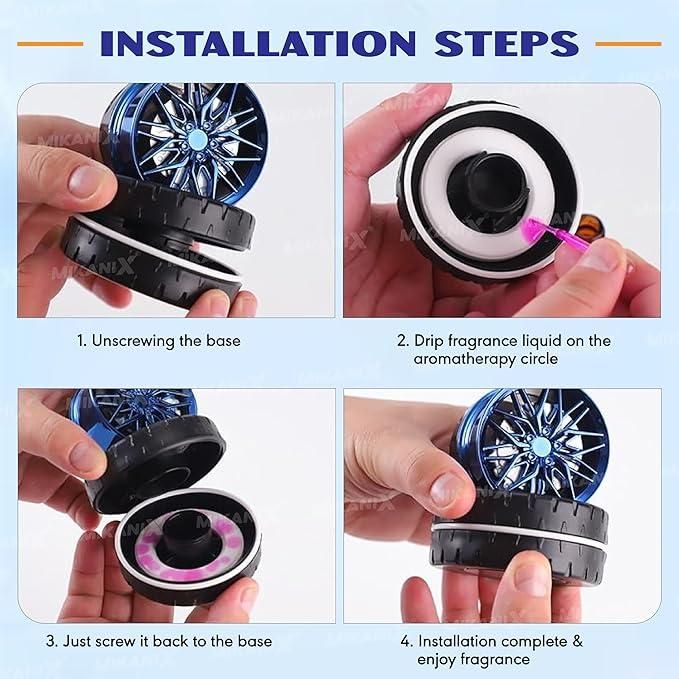 INSTALLATION STEPS

MIKANIX

1. Unscrewing the base

2. Drip fragrance liquid on the aromatherapy circle

3. Just screw it back to the base

4. Installation complete & enjoy fragrance